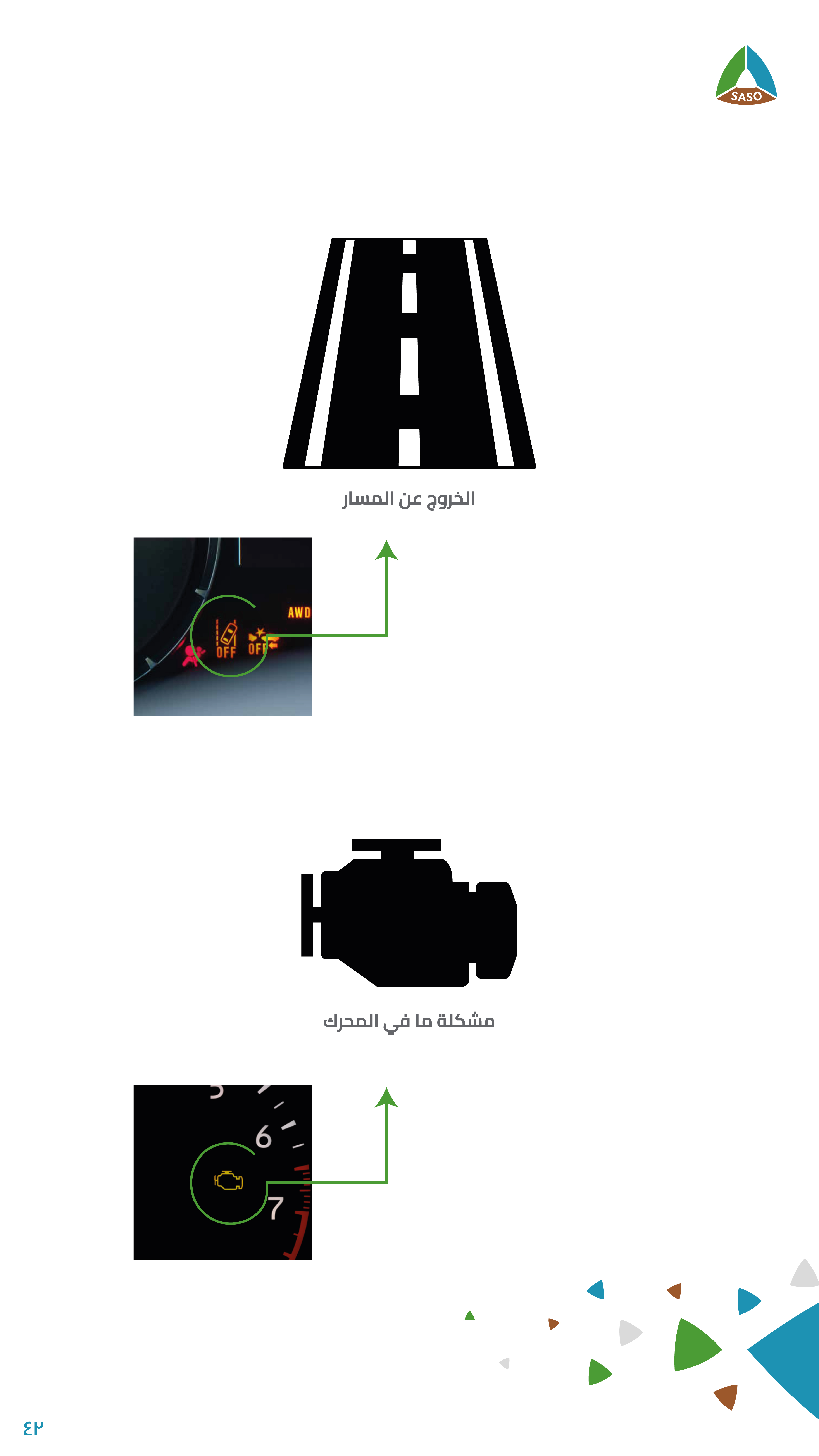 SASO

الخروج عن المسار

AWD
OFF
OFF

مشكلة ما في المحرك

5
6
7

٤٢