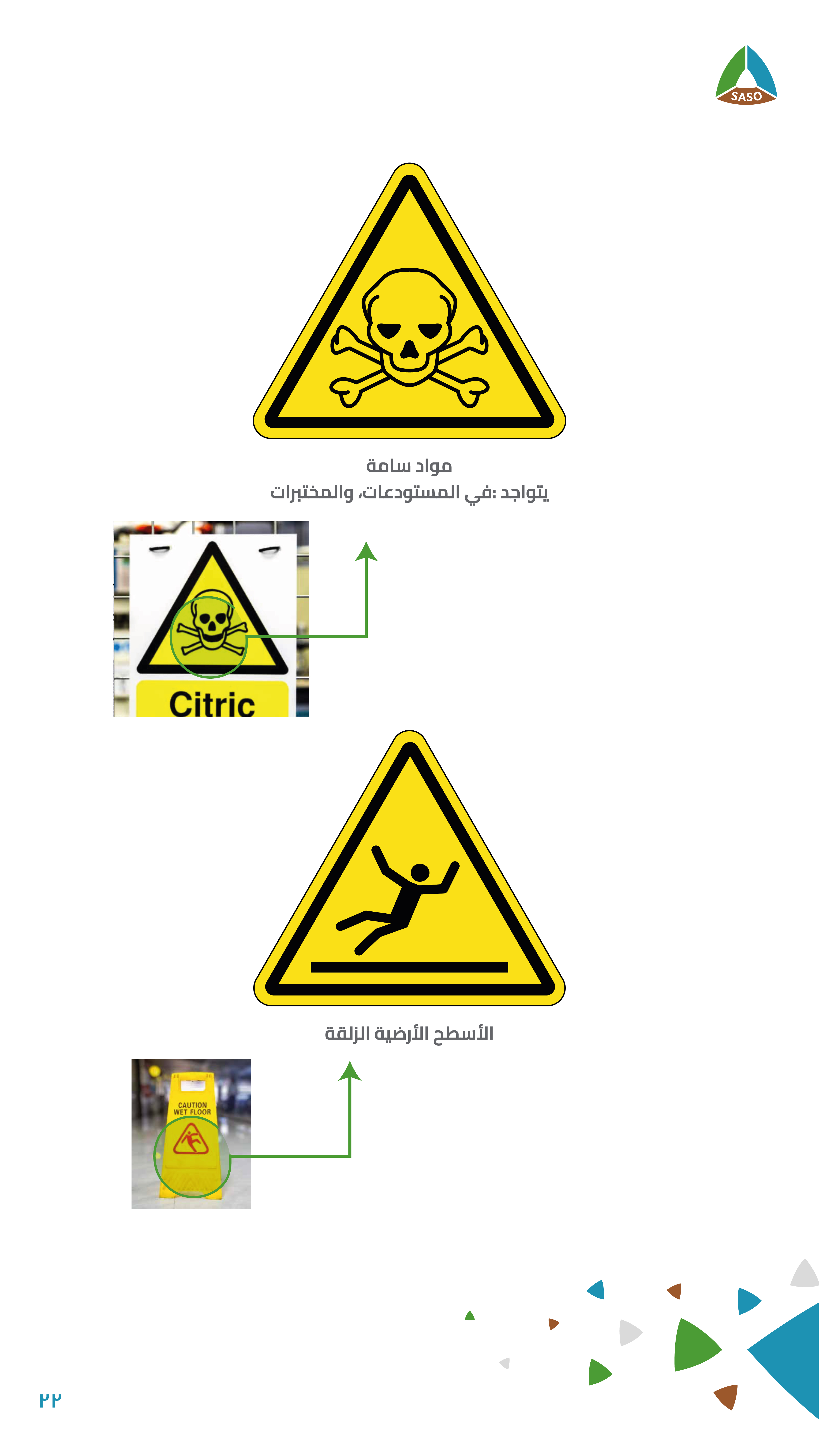 SASO

مواد سامة
يتواجد :في المستودعات، والمختبرات

Citric

الأسطح الأرضية الزلقة

CAUTION
WET FLOOR

٢٢